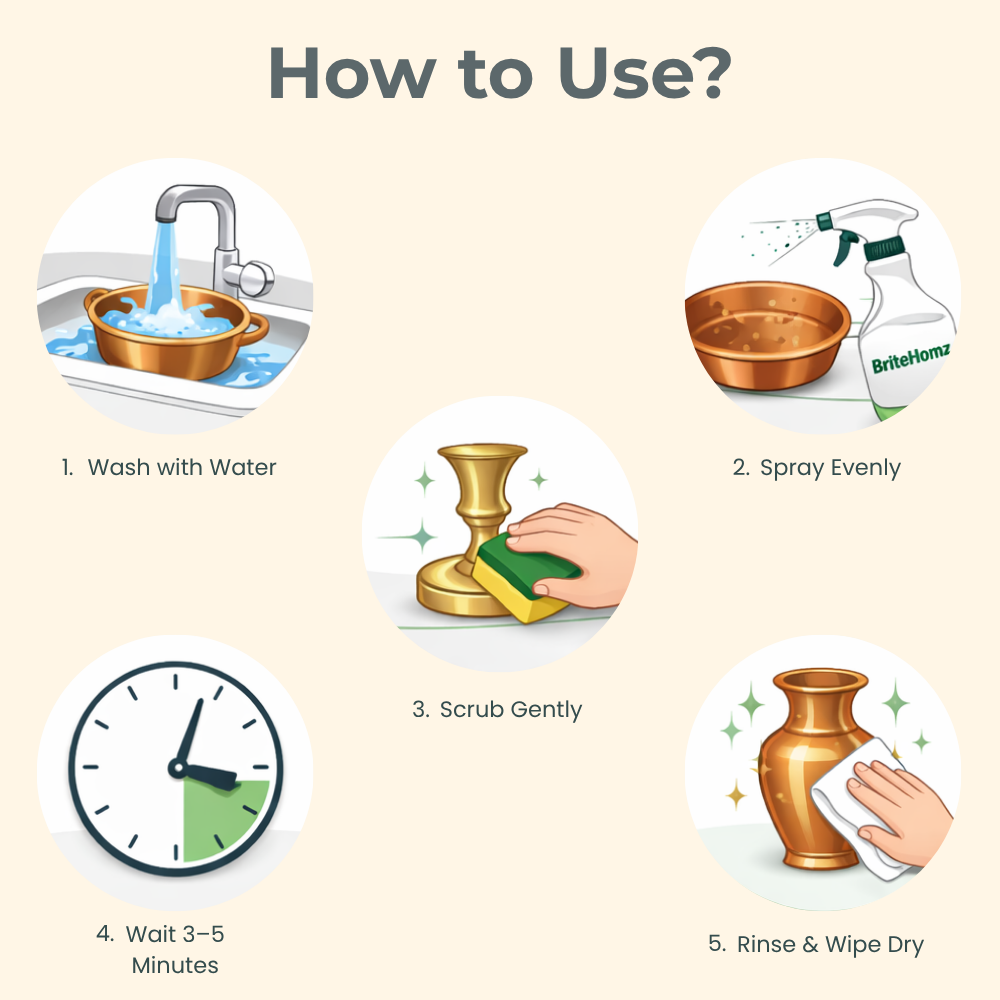 How to Use?

1. Wash with Water

BriteHomz

2. Spray Evenly

3. Scrub Gently

4. Wait 3–5 Minutes

5. Rinse & Wipe Dry