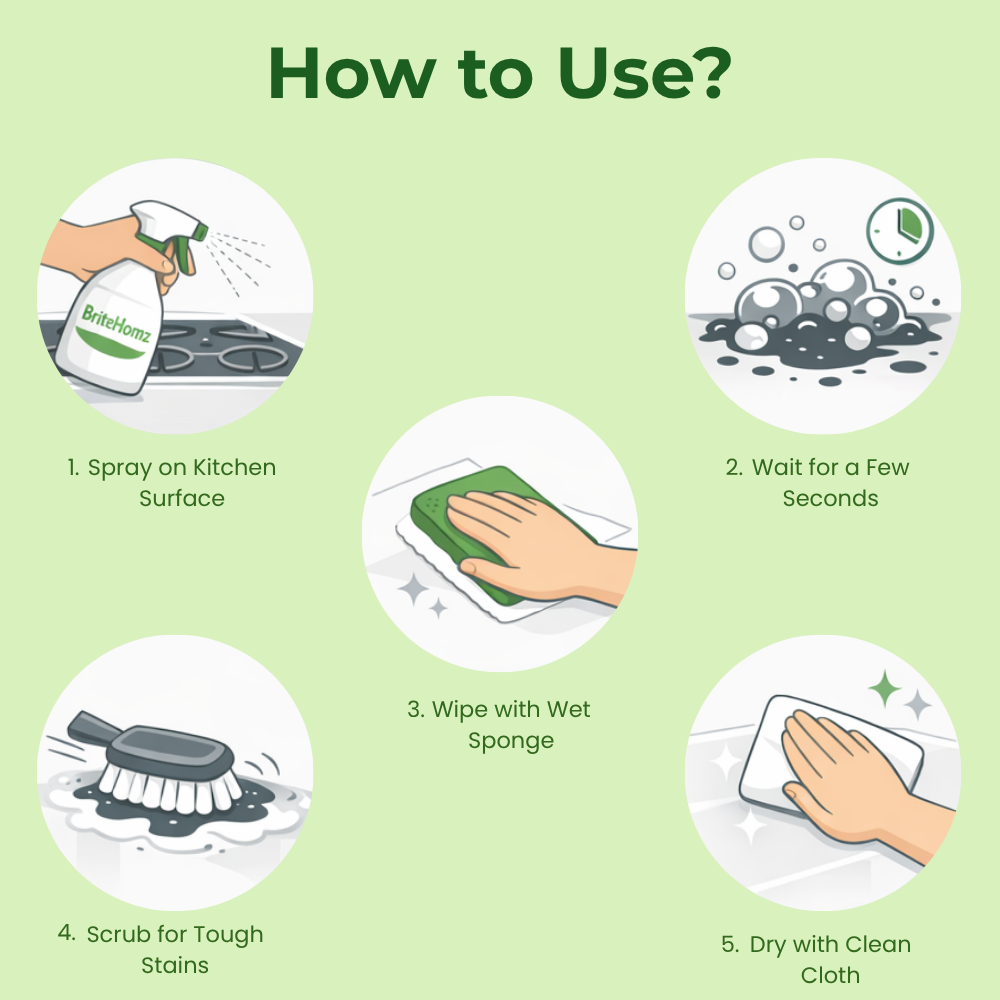 How to Use?

BriteHomz

1. Spray on Kitchen Surface

2. Wait for a Few Seconds

3. Wipe with Wet Sponge

4. Scrub for Tough Stains

5. Dry with Clean Cloth