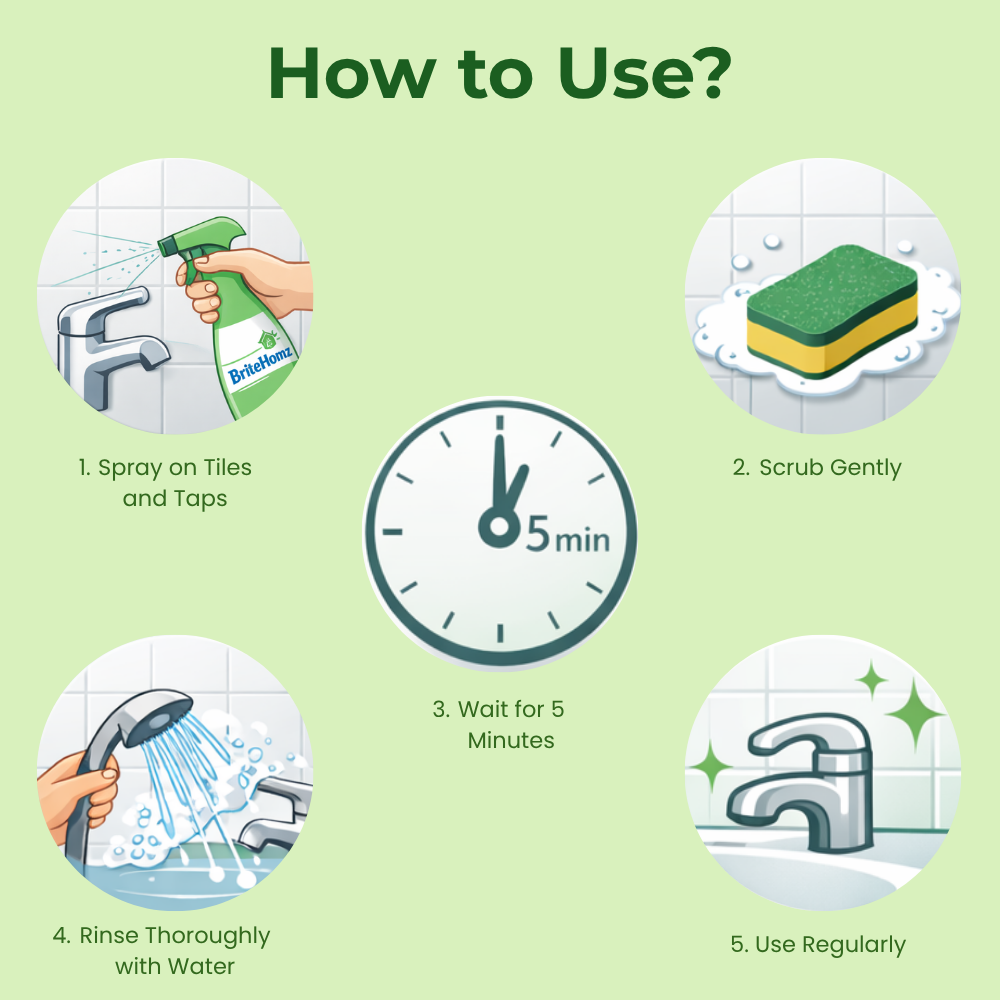 How to Use?

BriteHomz

1. Spray on Tiles and Taps

2. Scrub Gently

5 min

3. Wait for 5 Minutes

4. Rinse Thoroughly with Water

5. Use Regularly